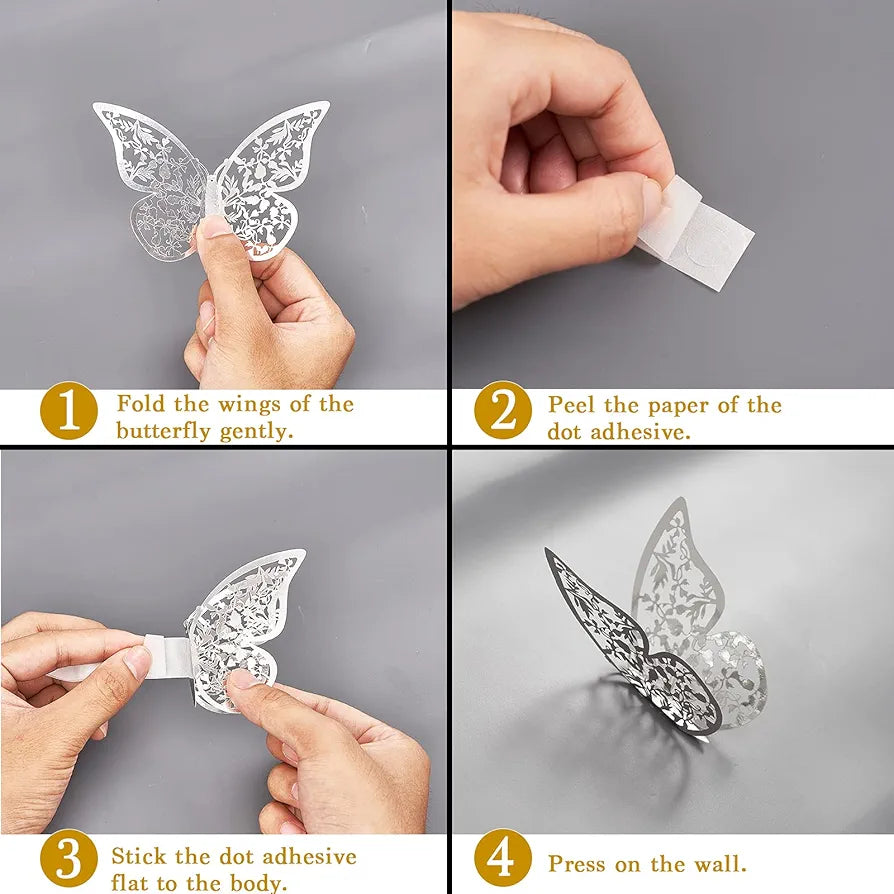 1 Fold the wings of the butterfly gently.

2 Peel the paper of the dot adhesive.

3 Stick the dot adhesive flat to the body.

4 Press on the wall.